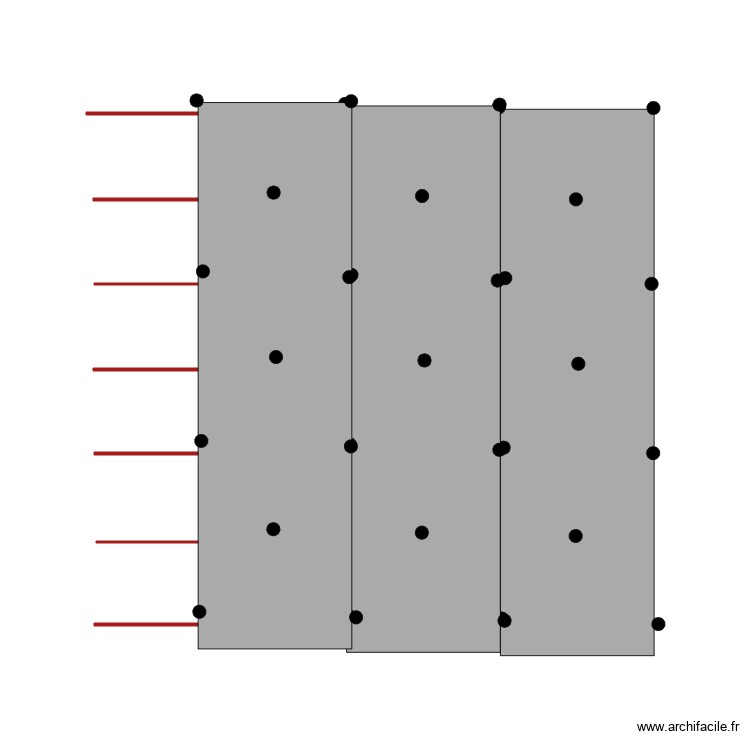 www.archifacile.fr