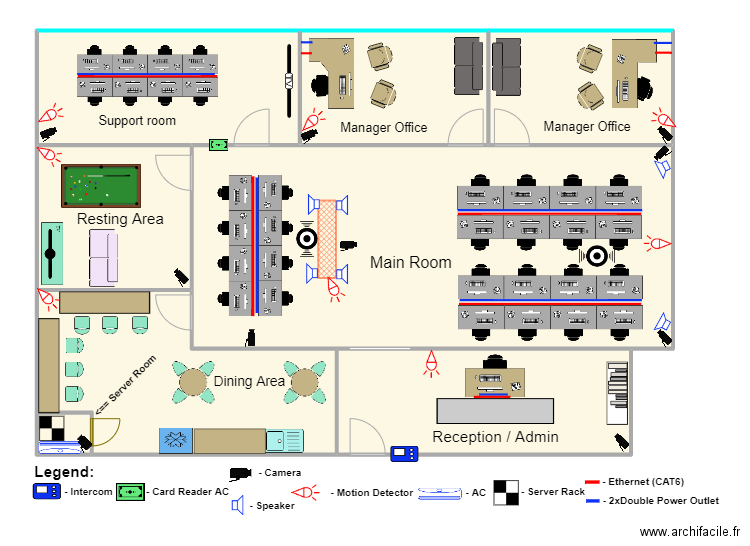 Support room

Manager Office

Manager Office

Resting Area

Main Room

<== Server Room

Dining Area

Reception / Admin

Legend:

- Intercom
- Card Reader AC
- Camera
- Speaker
- Motion Detector
- AC
- Server Rack
- Ethernet (CAT6)
- 2xDouble Power Outlet

www.archifacile.fr